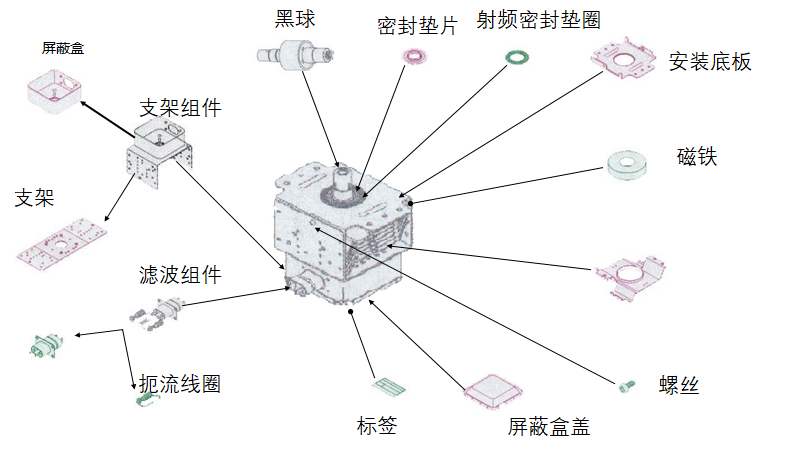 屏蔽盒

黑球

密封垫片

射频密封垫圈

安装底板

支架组件

磁铁

支架

滤波组件

扼流线圈

标签

屏蔽盒盖

螺丝